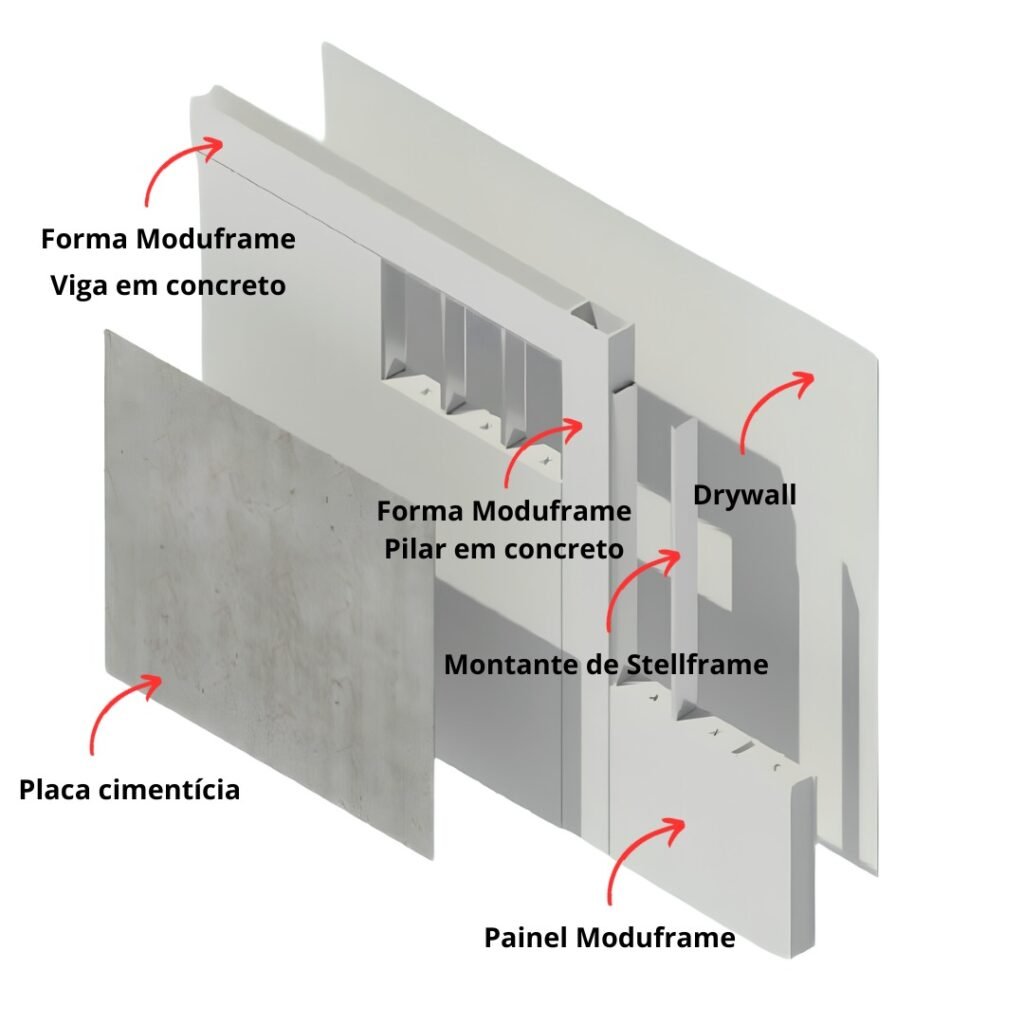 Forma Moduframe
Viga em concreto

Forma Moduframe
Pilar em concreto

Drywall

Montante de Stellframe

Placa cimentícia

Painel Moduframe